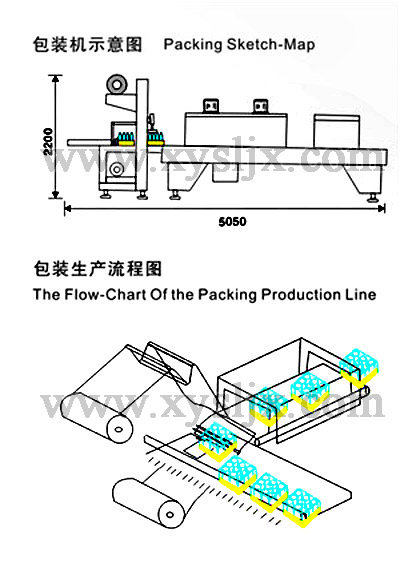 包装机示意图 Packing Sketch-Map

2200

www.xysljx.com

5050

包装生产流程图

The Flow-Chart Of the Packing Production Line

www.xysljx.com